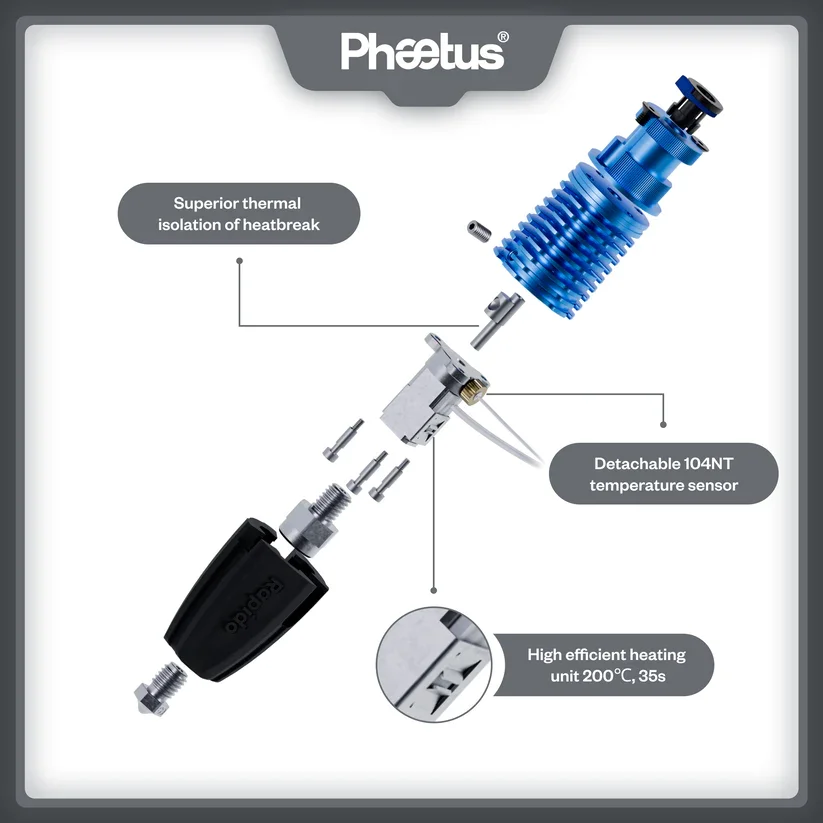 Phaetus®

Superior thermal isolation of heatbreak

Detachable 104NT temperature sensor

Rapido

High efficient heating unit 200℃, 35s