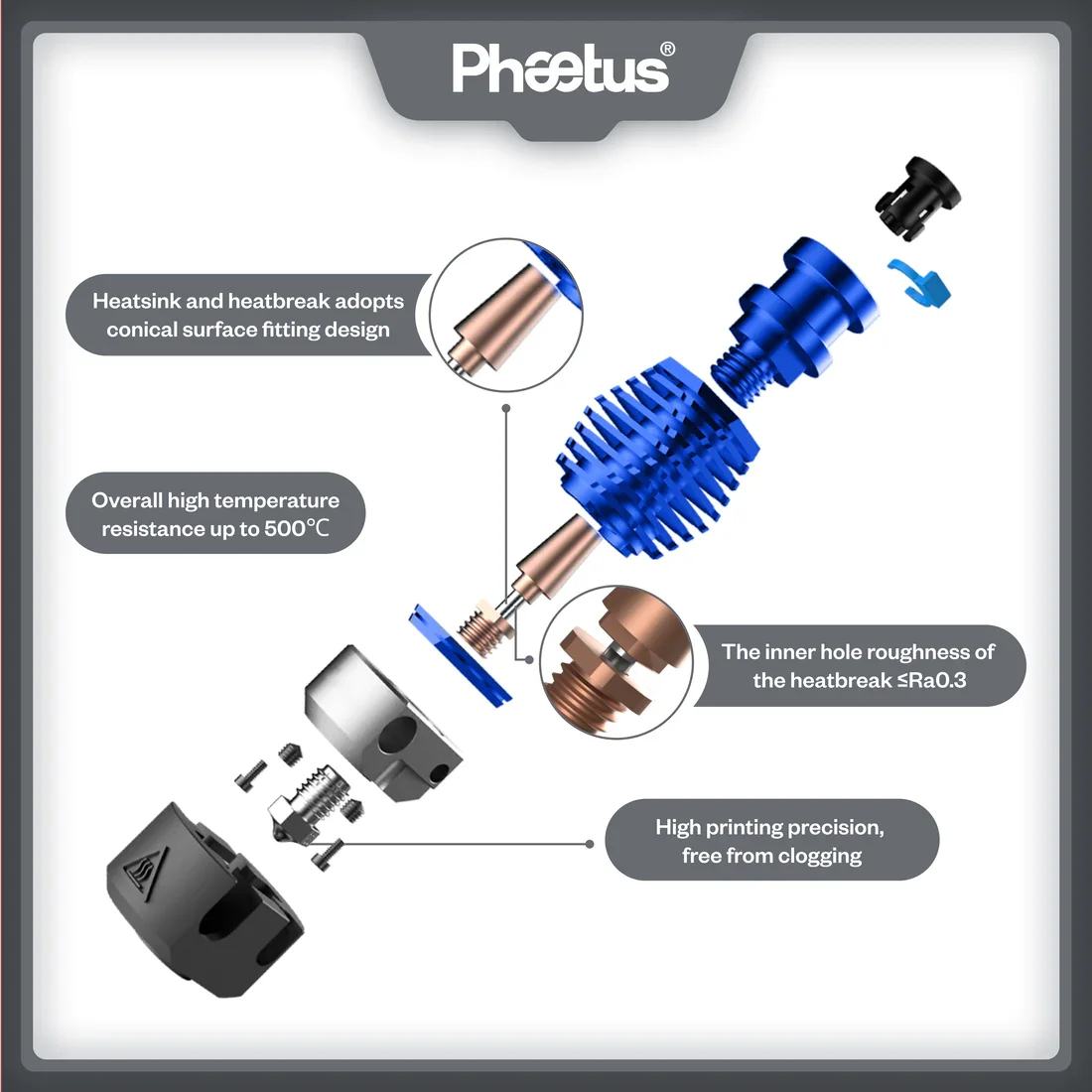 Phaetus®

Heatsink and heatbreak adopts conical surface fitting design

Overall high temperature resistance up to 500℃

The inner hole roughness of the heatbreak ≤Ra0.3

High printing precision, free from clogging